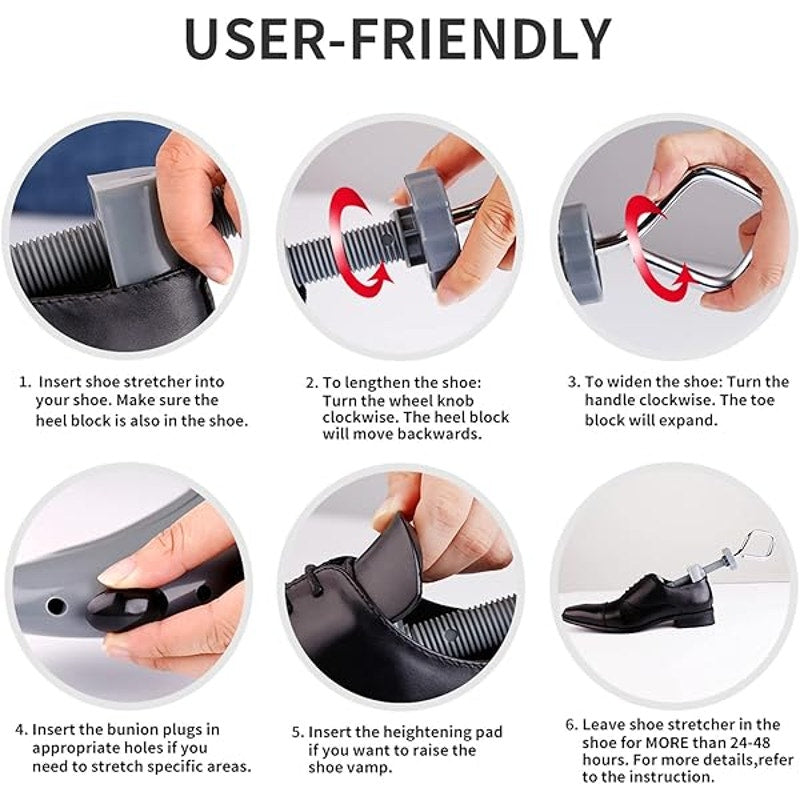 USER-FRIENDLY

1. Insert shoe stretcher into your shoe. Make sure the heel block is also in the shoe.

2. To lengthen the shoe: Turn the wheel knob clockwise. The heel block will move backwards.

3. To widen the shoe: Turn the handle clockwise. The toe block will expand.

4. Insert the bunion plugs in appropriate holes if you need to stretch specific areas.

5. Insert the heightening pad if you want to raise the shoe vamp.

6. Leave shoe stretcher in the shoe for MORE than 24-48 hours. For more details,refer to the instruction.